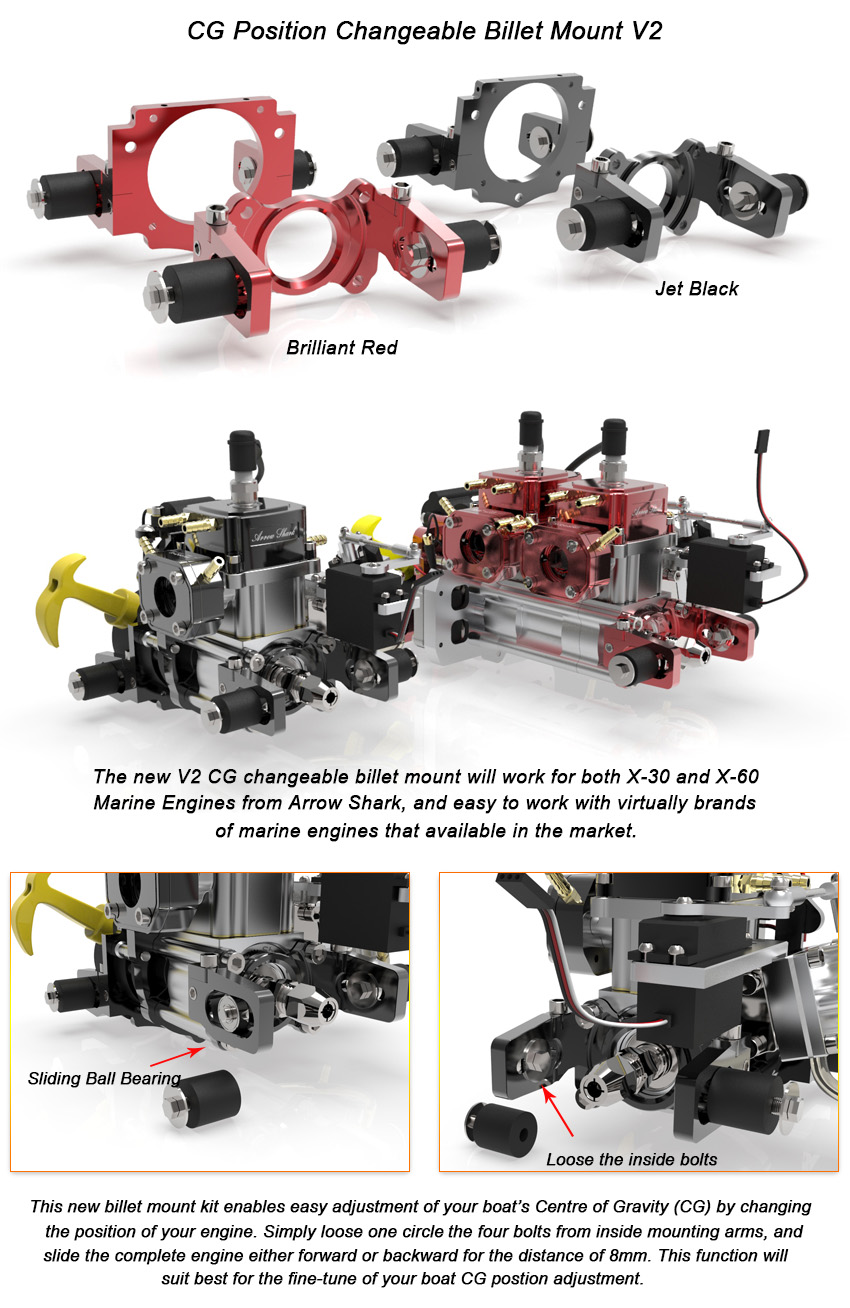 CG Position Changeable Billet Mount V2

Jet Black

Brilliant Red

Arrow Shark

The new V2 CG changeable billet mount will work for both X-30 and X-60 Marine Engines from Arrow Shark, and easy to work with virtually brands of marine engines that available in the market.

Sliding Ball Bearing

Loose the inside bolts

This new billet mount kit enables easy adjustment of your boat's Centre of Gravity (CG) by changing the position of your engine. Simply loose one circle the four bolts from inside mounting arms, and slide the complete engine either forward or backward for the distance of 8mm. This function will suit best for the fine-tune of your boat CG postion adjustment.