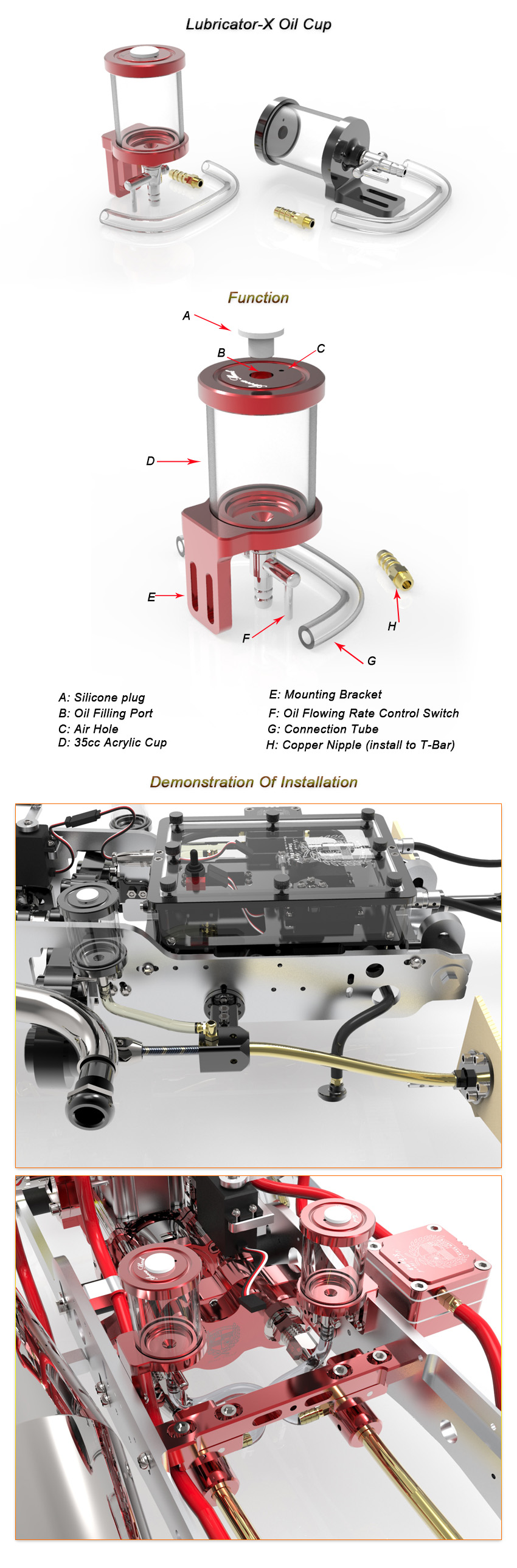 Lubricator-X Oil Cup

Function

A

B

C

D

E

F

G

H

A: Silicone plug
B: Oil Filling Port
C: Air Hole
D: 35cc Acrylic Cup

E: Mounting Bracket
F: Oil Flowing Rate Control Switch
G: Connection Tube
H: Copper Nipple (install to T-Bar)

Demonstration Of Installation